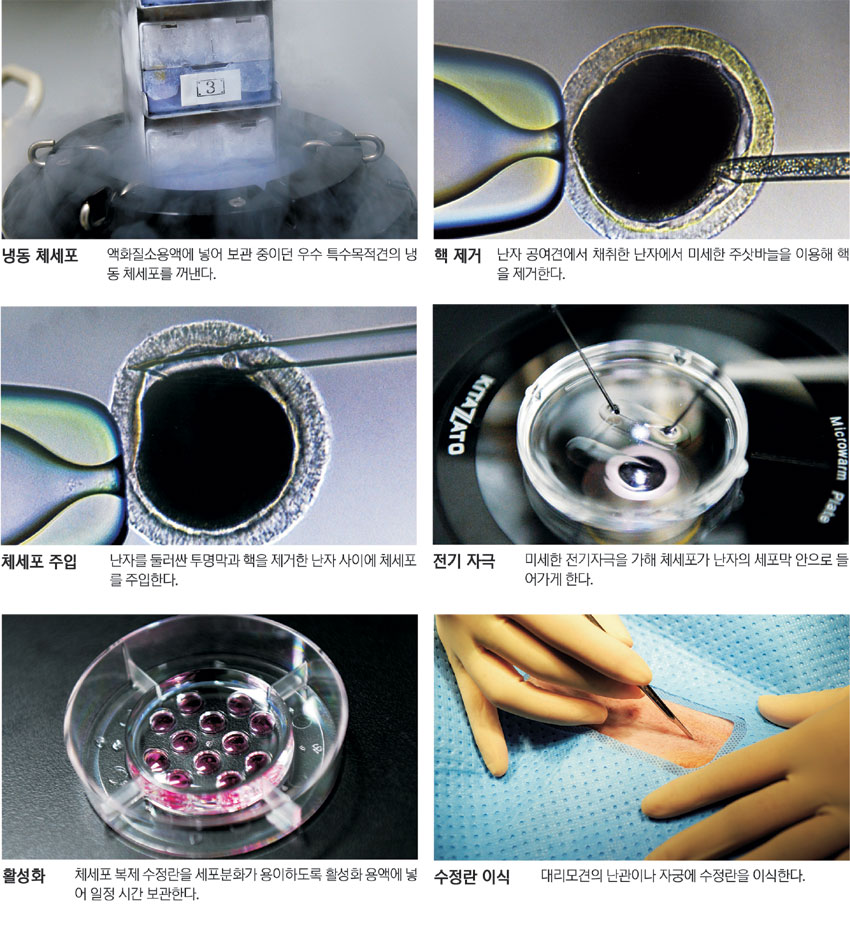 3

냉동 체세포 액화질소용액에 넣어 보관 중이던 우수 특수목적견의 냉동 체세포를 꺼낸다.

핵 제거 난자 공여견에서 채취한 난자에서 미세한 주삿바늘을 이용해 핵을 제거한다.

체세포 주입 난자를 둘러싼 투명막과 핵을 제거한 난자 사이에 체세포를 주입한다.

KITAZATO Microwarm Plate

전기 자극 미세한 전기자극을 가해 체세포가 난자의 세포막 안으로 들어가게 한다.

활성화 체세포 복제 수정란을 세포분화가 용이하도록 활성화 용액에 넣어 일정 시간 보관한다.

수정란 이식 대리모견의 난관이나 자궁에 수정란을 이식한다.