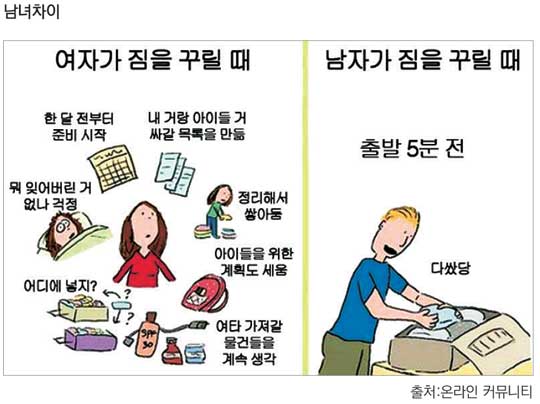 남녀차이

여자가 짐을 꾸릴 때

한 달 전부터 준비 시작

내 거랑 아이들 거 싸갈 목록을 만듦

뭐 잊어버린 거 없나 걱정

정리해서 쌓아둠

아이들을 위한 계획도 세움

어디에 넣지?

?

?

SPF 30

여타 가져갈 물건들을 계속 생각

남자가 짐을 꾸릴 때

출발 5분 전

다쌌당

출처:온라인 커뮤니티