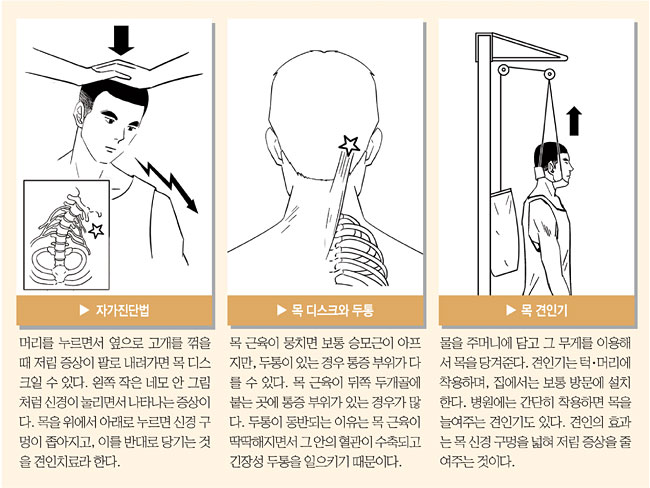 ▶ 자가진단법

머리를 누르면서 옆으로 고개를 꺾을 때 저림 증상이 팔로 내려가면 목 디스크일 수 있다. 왼쪽 작은 네모 안 그림처럼 신경이 눌리면서 나타나는 증상이다. 목을 위에서 아래로 누르면 신경 구멍이 좁아지고, 이를 반대로 당기는 것을 견인치료라 한다.

▶ 목 디스크와 두통

목 근육이 뭉치면 보통 승모근이 아프지만, 두통이 있는 경우 통증 부위가 다를 수 있다. 목 근육이 뒤쪽 두개골에 붙는 곳에 통증 부위가 있는 경우가 많다. 두통이 동반되는 이유는 목 근육이 딱딱해지면서 그 안의 혈관이 수축되고 긴장성 두통을 일으키기 때문이다.

▶ 목 견인기

물을 주머니에 담고 그 무게를 이용해서 목을 당겨준다. 견인기는 턱·머리에 착용하며, 집에서는 보통 방문에 설치한다. 병원에는 간단히 착용하면 목을 늘여주는 견인기도 있다. 견인의 효과는 목 신경 구멍을 넓혀 저림 증상을 줄여주는 것이다.