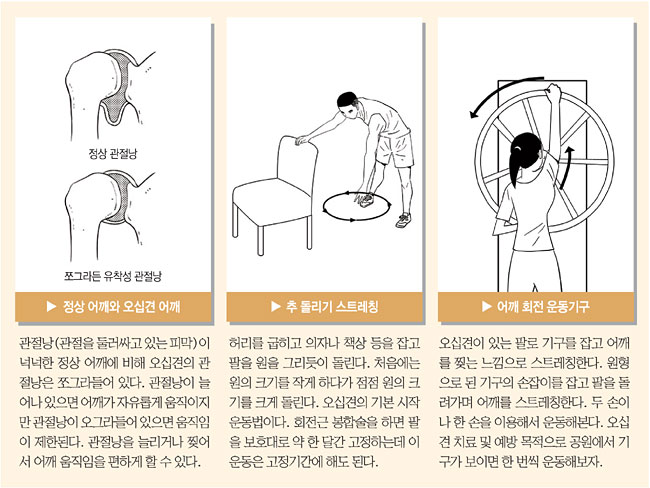 정상 관절낭

쪼그라든 유착성 관절낭

▶ 정상 어깨와 오십견 어깨

관절낭(관절을 둘러싸고 있는 피막)이 넉넉한 정상 어깨에 비해 오십견의 관절낭은 쪼그라들어 있다. 관절낭이 늘어나 있으면 어깨가 자유롭게 움직이지만 관절낭이 오그라들어 있으면 움직임이 제한된다. 관절낭을 늘리거나 찢어서 어깨 움직임을 편하게 할 수 있다.

▶ 추 돌리기 스트레칭

허리를 굽히고 의자나 책상 등을 잡고 팔을 원을 그리듯이 돌린다. 처음에는 원의 크기를 작게 하다가 점점 원의 크기를 크게 돌린다. 오십견의 기본 시작 운동법이다. 회전근 봉합술을 하면 팔을 보호대로 약 한 달간 고정하는데 이 운동은 고정기간에 해도 된다.

▶ 어깨 회전 운동기구

오십견이 있는 팔로 기구를 잡고 어깨를 찢는 느낌으로 스트레칭한다. 원형으로 된 기구의 손잡이를 잡고 팔을 돌려가며 어깨를 스트레칭한다. 두 손이나 한 손을 이용해서 운동해본다. 오십견 치료 및 예방 목적으로 공원에서 기구가 보이면 한 번씩 운동해보자.