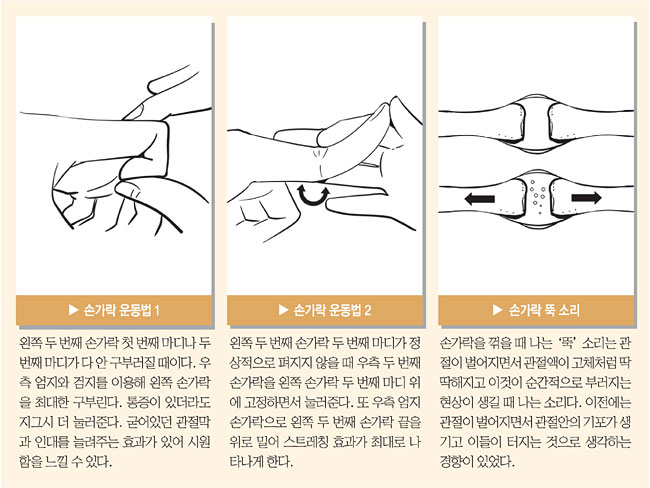 ▶ 손가락 운동법 1

왼쪽 두 번째 손가락 첫 번째 마디나 두 번째 마디가 다 안 구부러질 때이다. 우측 엄지와 검지를 이용해 왼쪽 손가락을 최대한 구부린다. 통증이 있더라도 지그시 더 눌러준다. 굳어있던 관절막과 인대를 늘려주는 효과가 있어 시원함을 느낄 수 있다.

▶ 손가락 운동법 2

왼쪽 두 번째 손가락 두 번째 마디가 정상적으로 펴지지 않을 때 우측 두 번째 손가락을 왼쪽 손가락 두 번째 마디 위에 고정하면서 눌러준다. 또 우측 엄지 손가락으로 왼쪽 두 번째 손가락 끝을 위로 밀어 스트레칭 효과가 최대로 나타나게 한다.

▶ 손가락 뚝 소리

손가락을 꺾을 때 나는 '뚝' 소리는 관절이 벌어지면서 관절액이 고체처럼 딱딱해지고 이것이 순간적으로 부러지는 현상이 생길 때 나는 소리다. 이전에는 관절이 벌어지면서 관절안의 기포가 생기고 이들이 터지는 것으로 생각하는 경향이 있었다.