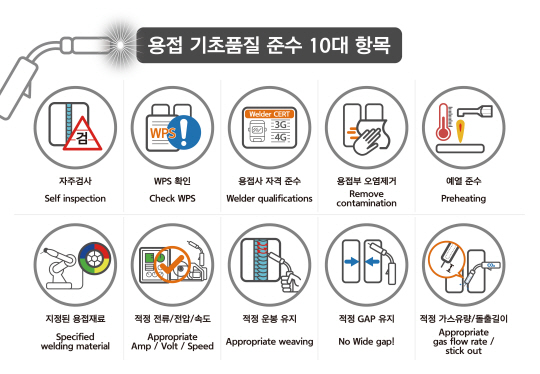 용접 기초품질 준수 10대 항목

검

자주검사
Self inspection

WPS

WPS 확인
Check WPS

Welder CERT
3G
4G

용접사 자격 준수
Welder qualifications

용접부 오염제거
Remove contamination

예열 준수
Preheating

지정된 용접재료
Specified welding material

적정 전류/전압/속도
Appropriate Amp / Volt / Speed

적정 운봉 유지
Appropriate weaving

적정 GAP 유지
No Wide gap!

적정 가스유량/돌출길이
Appropriate gas flow rate / stick out